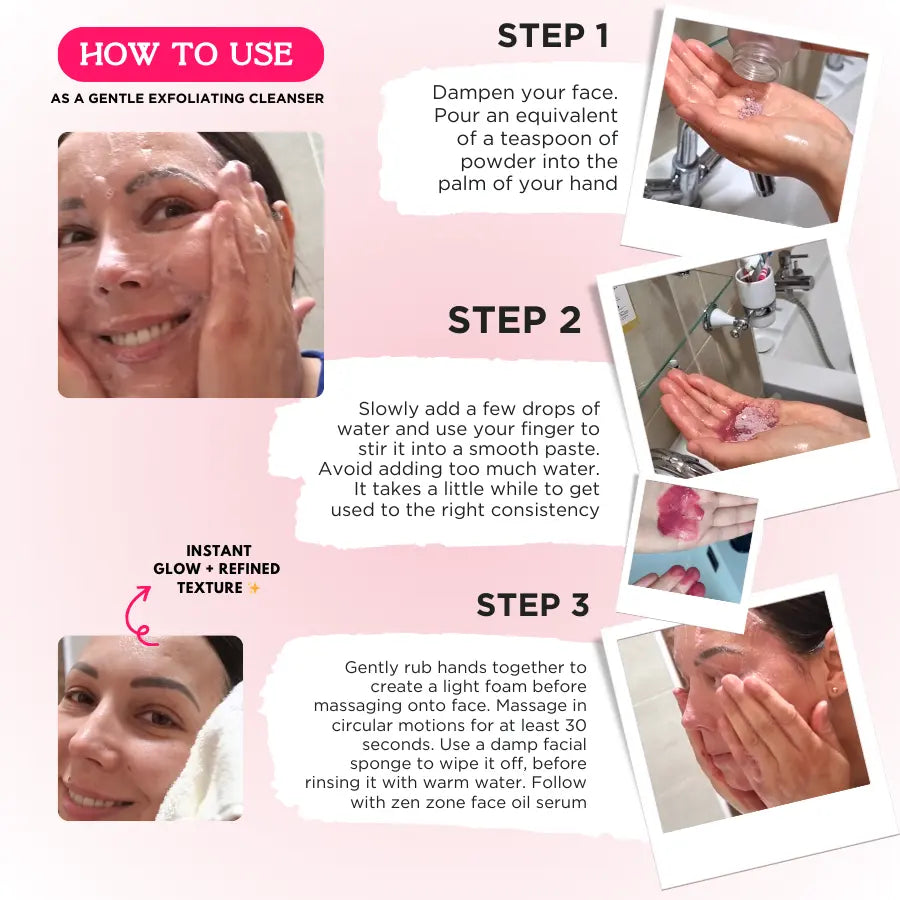 HOW TO USE

AS A GENTLE EXFOLIATING CLEANSER

STEP 1

Dampen your face. Pour an equivalent of a teaspoon of powder into the palm of your hand

STEP 2

Slowly add a few drops of water and use your finger to stir it into a smooth paste. Avoid adding too much water. It takes a little while to get used to the right consistency

INSTANT GLOW + REFINED TEXTURE ✨

STEP 3

Gently rub hands together to create a light foam before massaging onto face. Massage in circular motions for at least 30 seconds. Use a damp facial sponge to wipe it off, before rinsing it with warm water. Follow with zen zone face oil serum